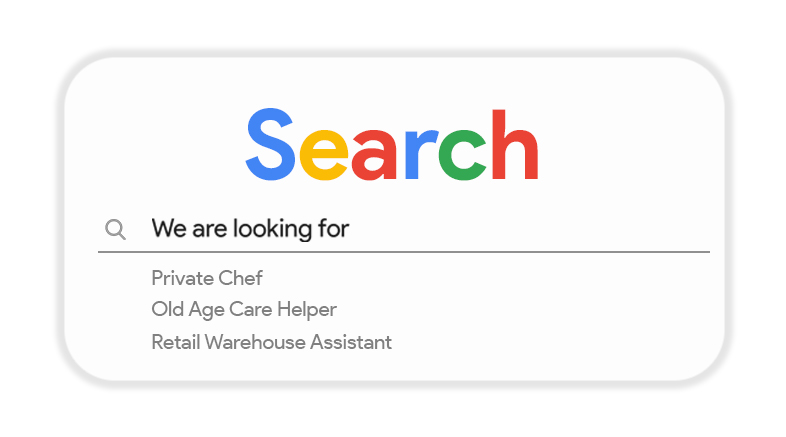 Search

We are looking for

Private Chef
Old Age Care Helper
Retail Warehouse Assistant